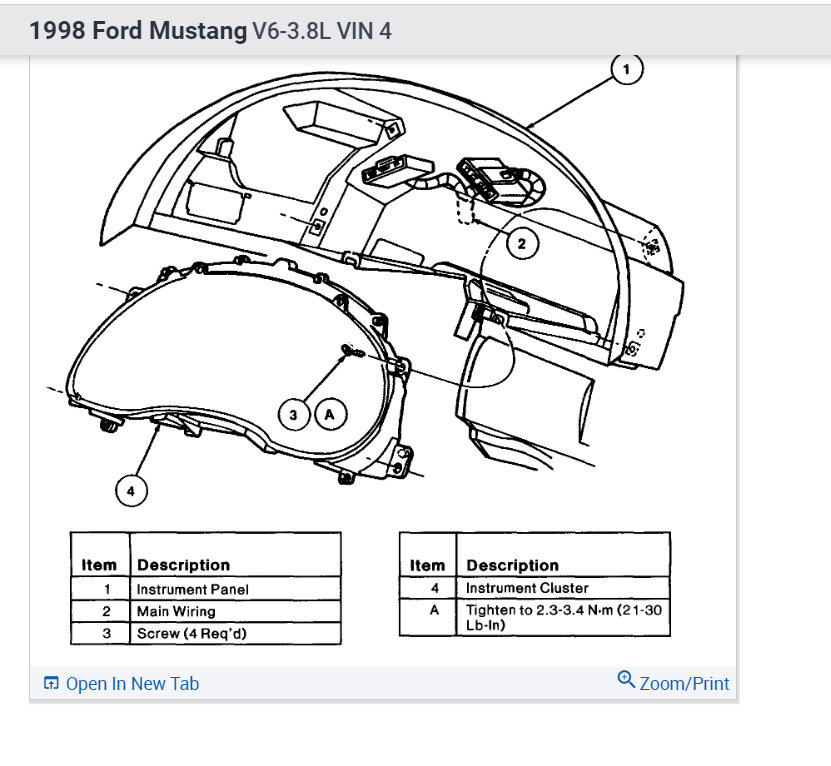 1998 Ford Mustang V6-3.8L VIN 4

1

2

3 A

4

| Item | Description |
|---|---|
| 1 | Instrument Panel |
| 2 | Main Wiring |
| 3 | Screw (4 Req'd) |

| Item | Description |
|---|---|
| 4 | Instrument Cluster |
| A | Tighten to 2.3-3.4 N·m (21-30 Lb-In) |

Open In New Tab

Zoom/Print