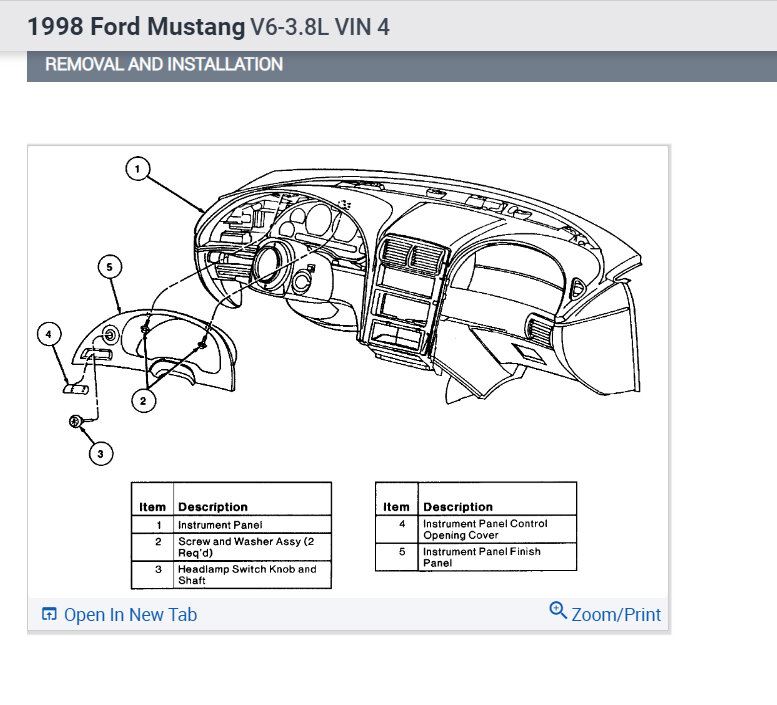 1998 Ford Mustang V6-3.8L VIN 4

REMOVAL AND INSTALLATION

1

5

4

2

3

| Item | Description |
|---|---|
| 1 | Instrument Panel |
| 2 | Screw and Washer Assy (2 Req'd) |
| 3 | Headlamp Switch Knob and Shaft |

| Item | Description |
|---|---|
| 4 | Instrument Panel Control Opening Cover |
| 5 | Instrument Panel Finish Panel |

Open In New Tab

Zoom/Print