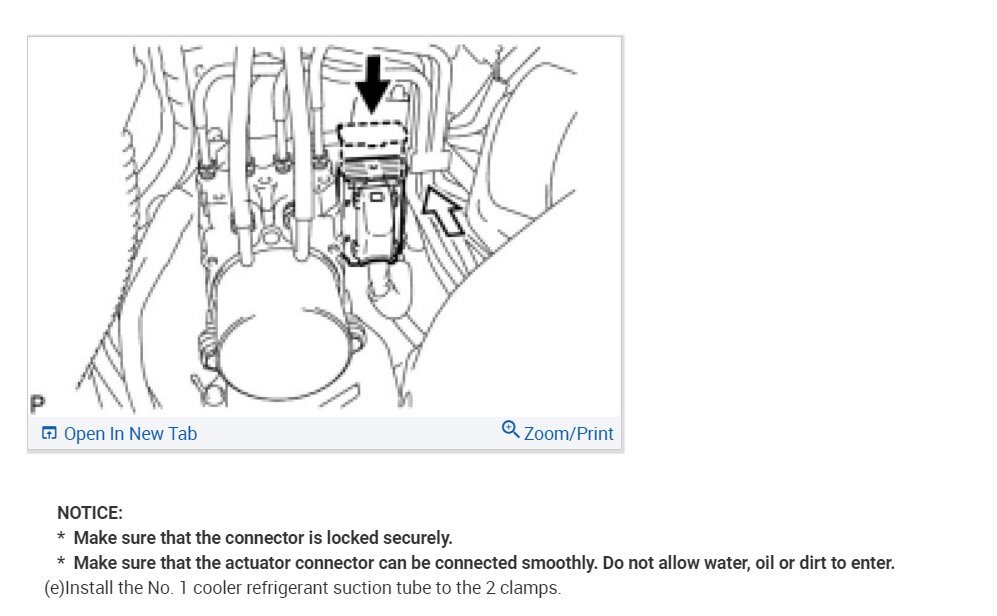 P

Open In New Tab

Zoom/Print

NOTICE:

* Make sure that the connector is locked securely.

* Make sure that the actuator connector can be connected smoothly. Do not allow water, oil or dirt to enter.

(e)Install the No. 1 cooler refrigerant suction tube to the 2 clamps.