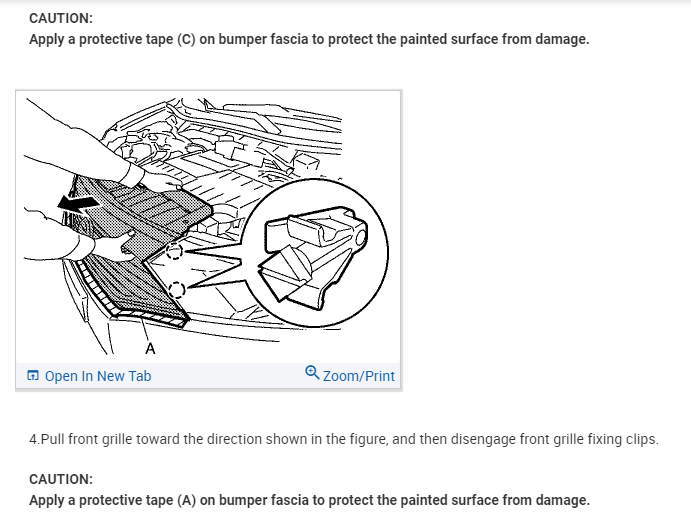 CAUTION:
Apply a protective tape (C) on bumper fascia to protect the painted surface from damage.

A

Open In New Tab

Zoom/Print

4.Pull front grille toward the direction shown in the figure, and then disengage front grille fixing clips.

CAUTION:
Apply a protective tape (A) on bumper fascia to protect the painted surface from damage.