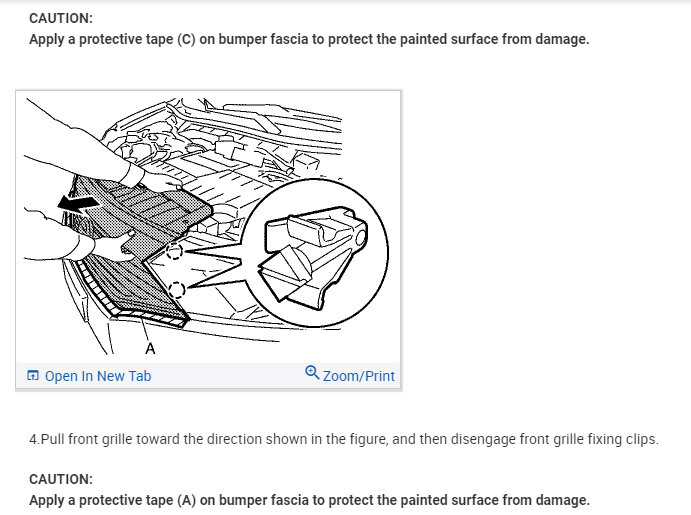 CAUTION:
Apply a protective tape (C) on bumper fascia to protect the painted surface from damage.

A

Open In New Tab

Zoom/Print

4.Pull front grille toward the direction shown in the figure, and then disengage front grille fixing clips.

CAUTION:
Apply a protective tape (A) on bumper fascia to protect the painted surface from damage.