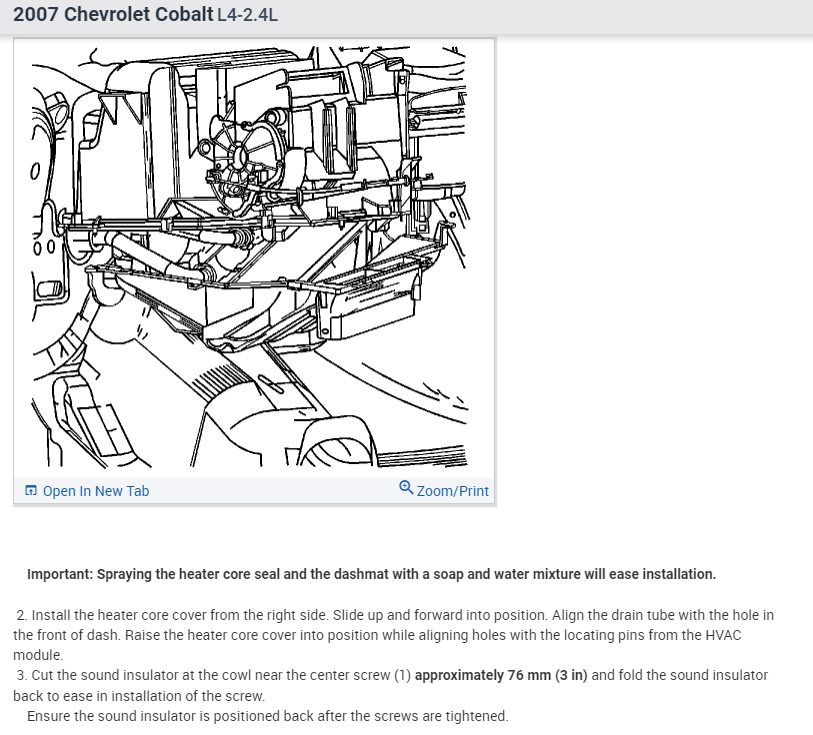 2007 Chevrolet Cobalt L4-2.4L

Open In New Tab

Zoom/Print

Important: Spraying the heater core seal and the dashmat with a soap and water mixture will ease installation.

2. Install the heater core cover from the right side. Slide up and forward into position. Align the drain tube with the hole in the front of dash. Raise the heater core cover into position while aligning holes with the locating pins from the HVAC module.
3. Cut the sound insulator at the cowl near the center screw (1) approximately 76 mm (3 in) and fold the sound insulator back to ease in installation of the screw.
Ensure the sound insulator is positioned back after the screws are tightened.