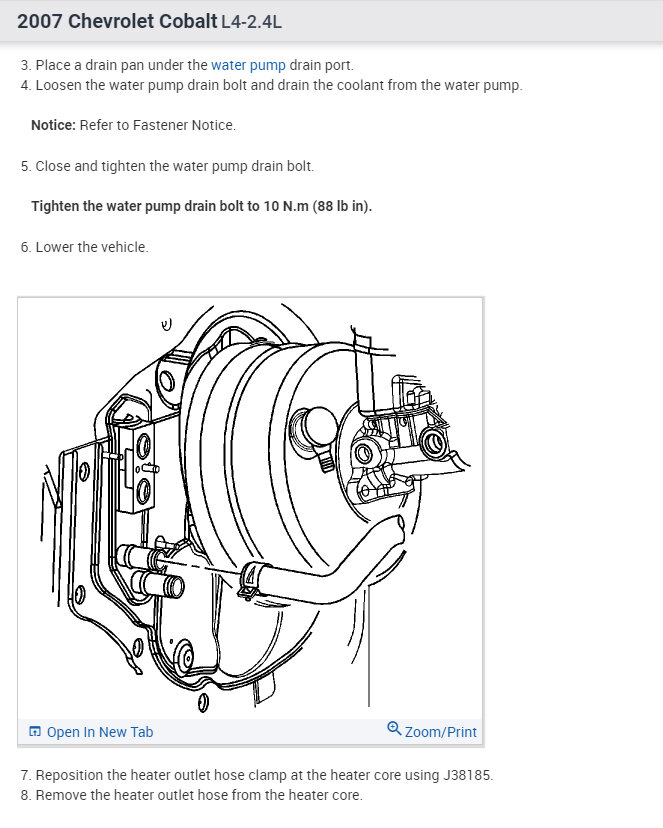 2007 Chevrolet Cobalt L4-2.4L

3. Place a drain pan under the water pump drain port.
4. Loosen the water pump drain bolt and drain the coolant from the water pump.

Notice: Refer to Fastener Notice.

5. Close and tighten the water pump drain bolt.

Tighten the water pump drain bolt to 10 N.m (88 lb in).

6. Lower the vehicle.

Open In New Tab

Zoom/Print

7. Reposition the heater outlet hose clamp at the heater core using J38185.
8. Remove the heater outlet hose from the heater core.