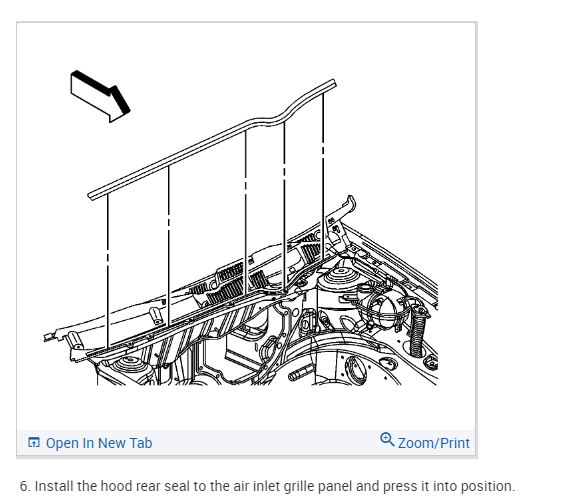 Open In New Tab

Zoom/Print

6. Install the hood rear seal to the air inlet grille panel and press it into position.