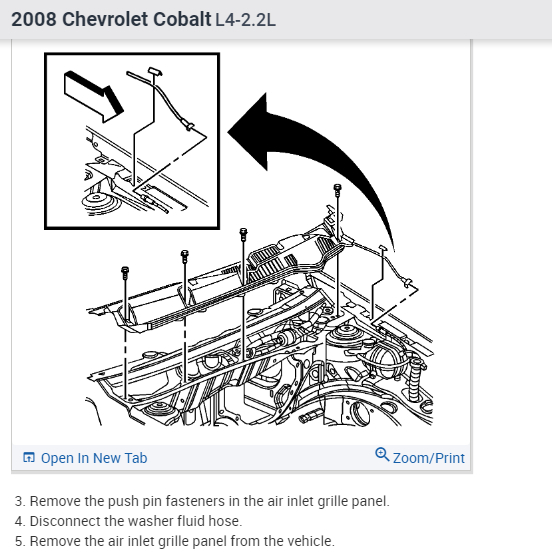 2008 Chevrolet Cobalt L4-2.2L

Open In New Tab

Zoom/Print

3. Remove the push pin fasteners in the air inlet grille panel.
4. Disconnect the washer fluid hose.
5. Remove the air inlet grille panel from the vehicle.