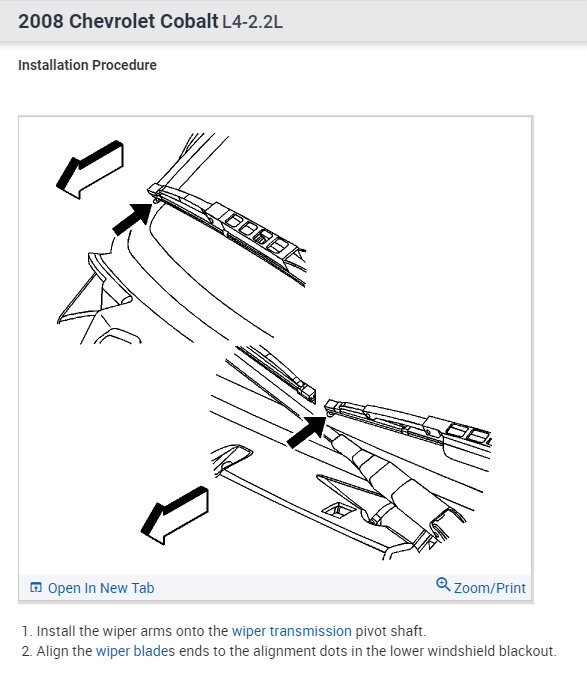 2008 Chevrolet Cobalt L4-2.2L

Installation Procedure

Open In New Tab

Zoom/Print

1. Install the wiper arms onto the wiper transmission pivot shaft.
2. Align the wiper blades ends to the alignment dots in the lower windshield blackout.