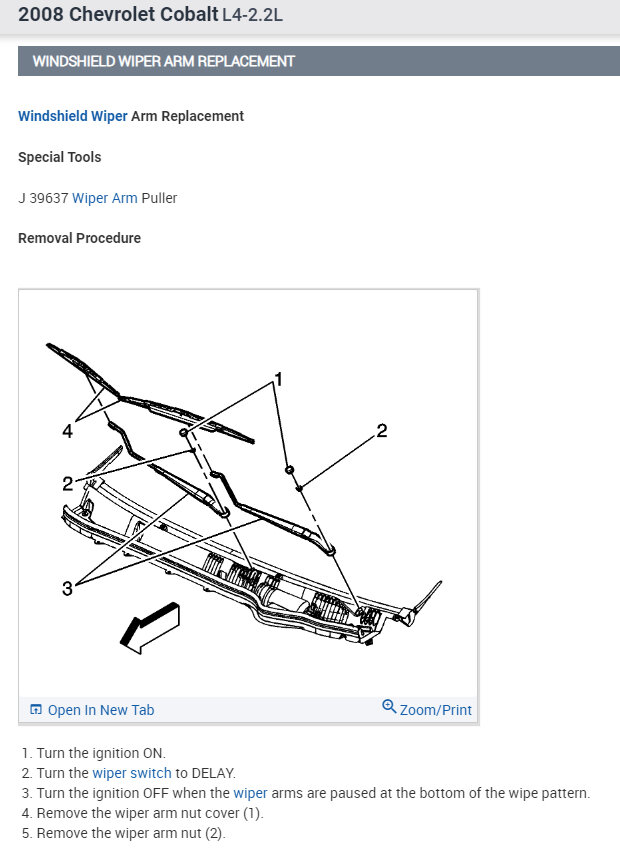 2008 Chevrolet Cobalt L4-2.2L

WINDSHIELD WIPER ARM REPLACEMENT

Windshield Wiper Arm Replacement

Special Tools

J 39637 Wiper Arm Puller

Removal Procedure

1

4

2

2

3

Open In New Tab

Zoom/Print

1. Turn the ignition ON.
2. Turn the wiper switch to DELAY.
3. Turn the ignition OFF when the wiper arms are paused at the bottom of the wipe pattern.
4. Remove the wiper arm nut cover (1).
5. Remove the wiper arm nut (2).