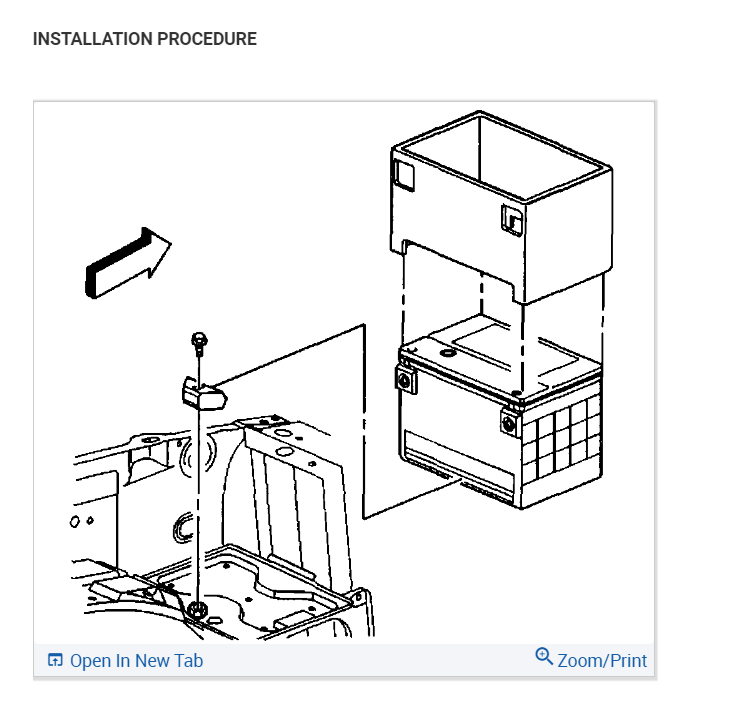 INSTALLATION PROCEDURE

Open In New Tab

Zoom/Print