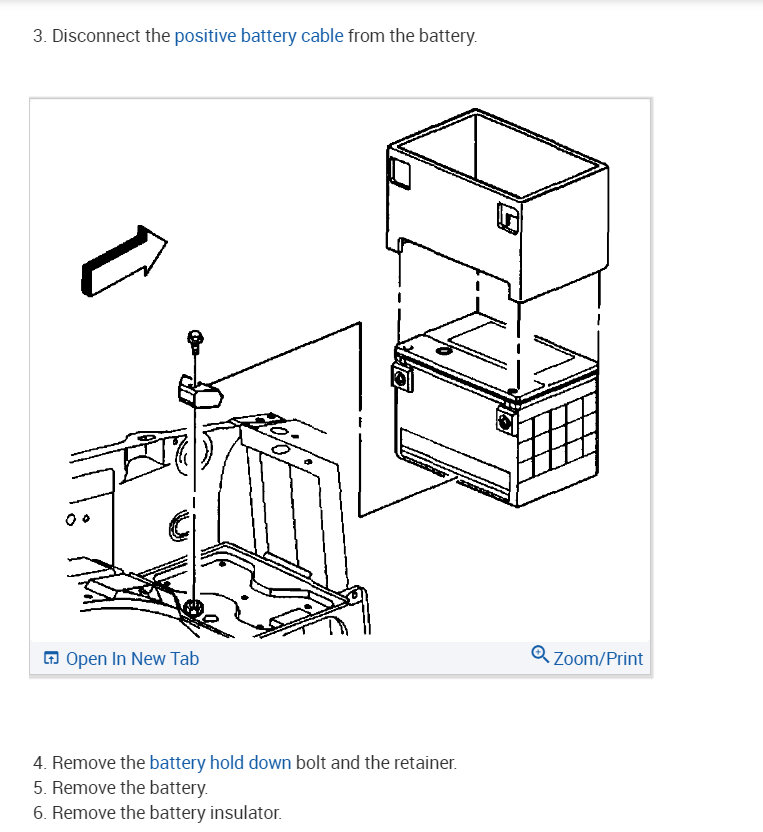 3. Disconnect the positive battery cable from the battery.

Open In New Tab

Zoom/Print

4. Remove the battery hold down bolt and the retainer.
5. Remove the battery.
6. Remove the battery insulator.