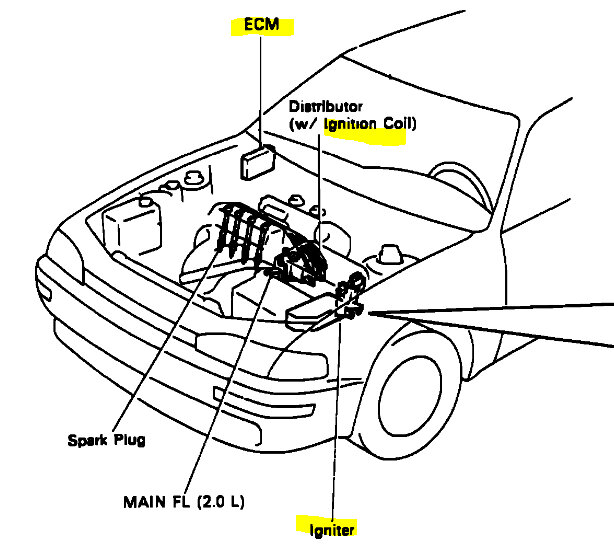 ECM

Distributor
(w/ Ignition Coil)

Spark Plug

MAIN FL (2.0 L)

Igniter