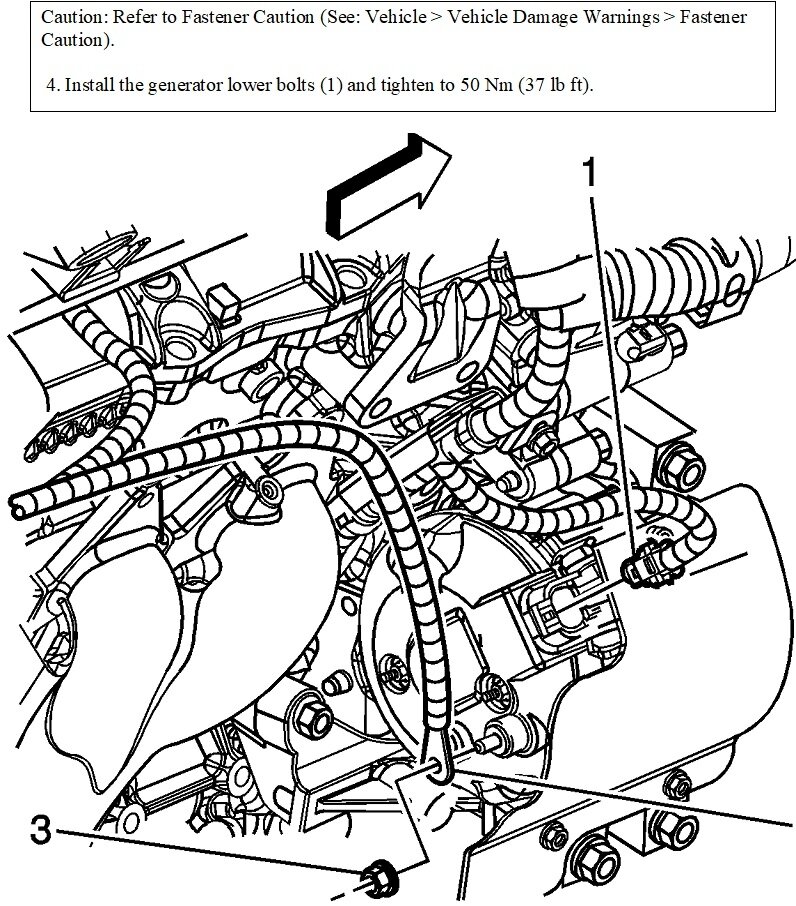 Caution: Refer to Fastener Caution (See: Vehicle > Vehicle Damage Warnings > Fastener Caution).

4. Install the generator lower bolts (1) and tighten to 50 Nm (37 lb ft).

1

3