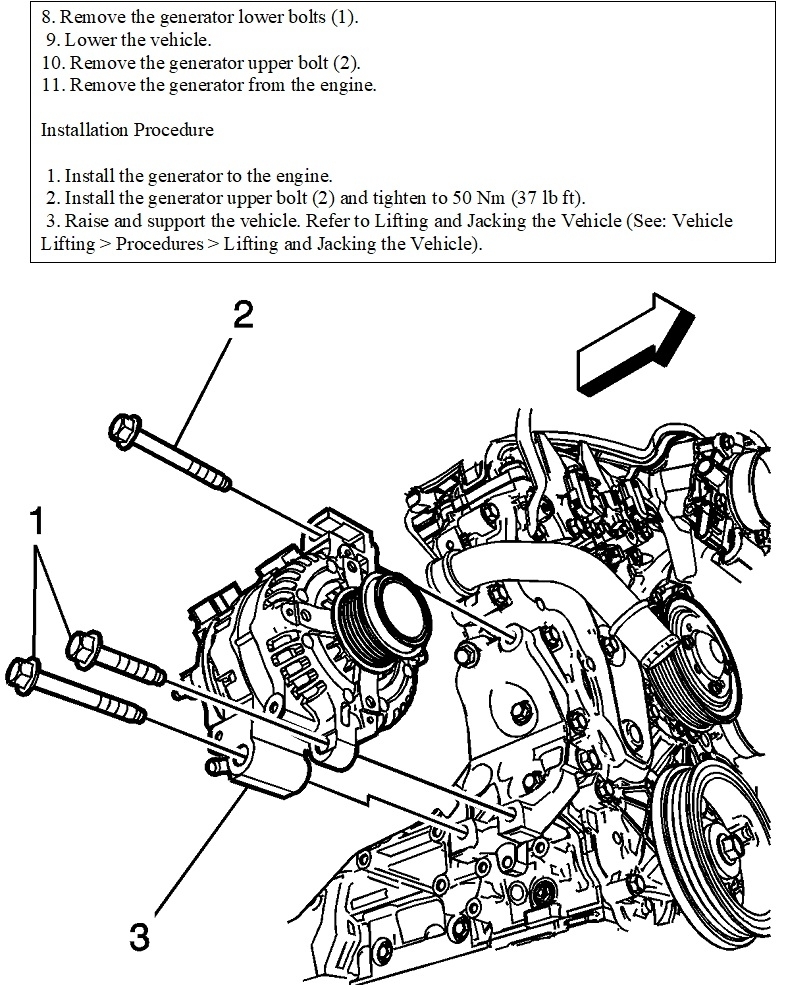 8. Remove the generator lower bolts (1).
9. Lower the vehicle.
10. Remove the generator upper bolt (2).
11. Remove the generator from the engine.

Installation Procedure

1. Install the generator to the engine.
2. Install the generator upper bolt (2) and tighten to 50 Nm (37 lb ft).
3. Raise and support the vehicle. Refer to Lifting and Jacking the Vehicle (See: Vehicle Lifting > Procedures > Lifting and Jacking the Vehicle).

2

1

3