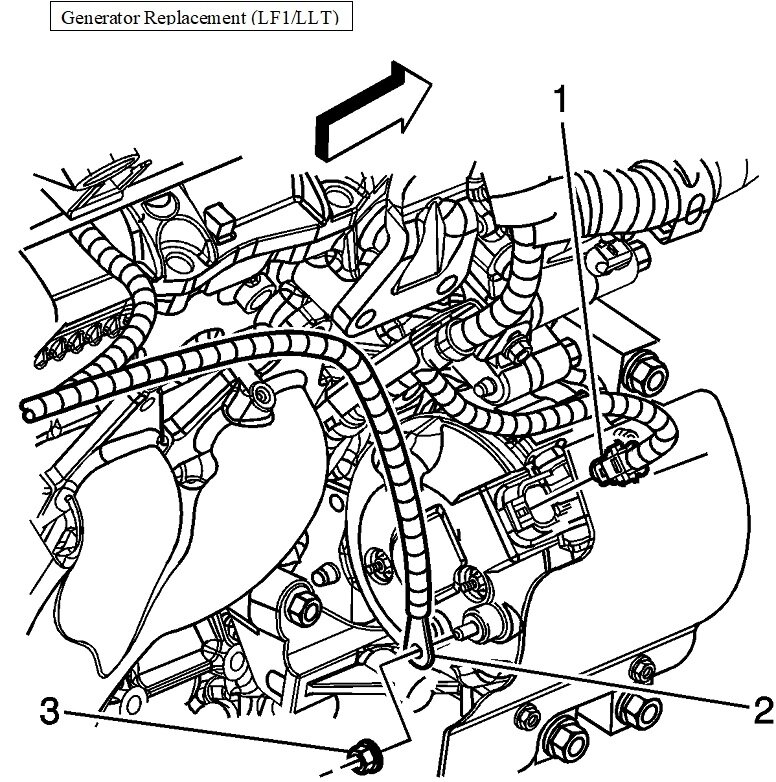 Generator Replacement (LF1/LLT)

1

2

3