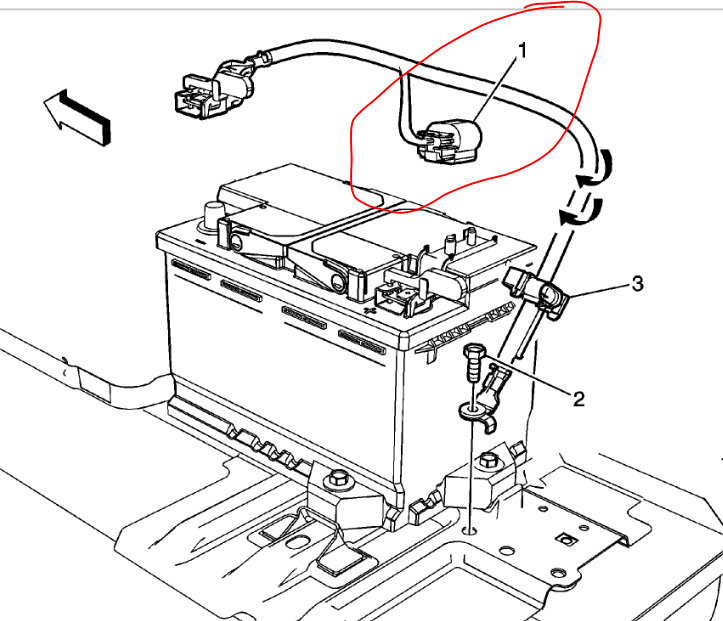 1
3
2