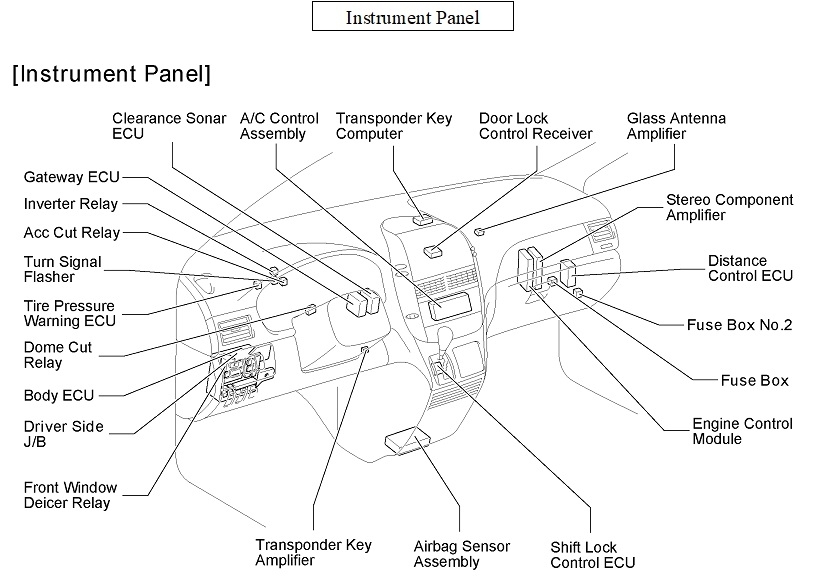 Instrument Panel

[Instrument Panel]

Clearance Sonar ECU

A/C Control Assembly

Transponder Key Computer

Door Lock Control Receiver

Glass Antenna Amplifier

Gateway ECU

Inverter Relay

Acc Cut Relay

Turn Signal Flasher

Tire Pressure Warning ECU

Dome Cut Relay

Body ECU

Driver Side J/B

Front Window Deicer Relay

Stereo Component Amplifier

Distance Control ECU

Fuse Box No.2

Fuse Box

Engine Control Module

Transponder Key Amplifier

Airbag Sensor Assembly

Shift Lock Control ECU