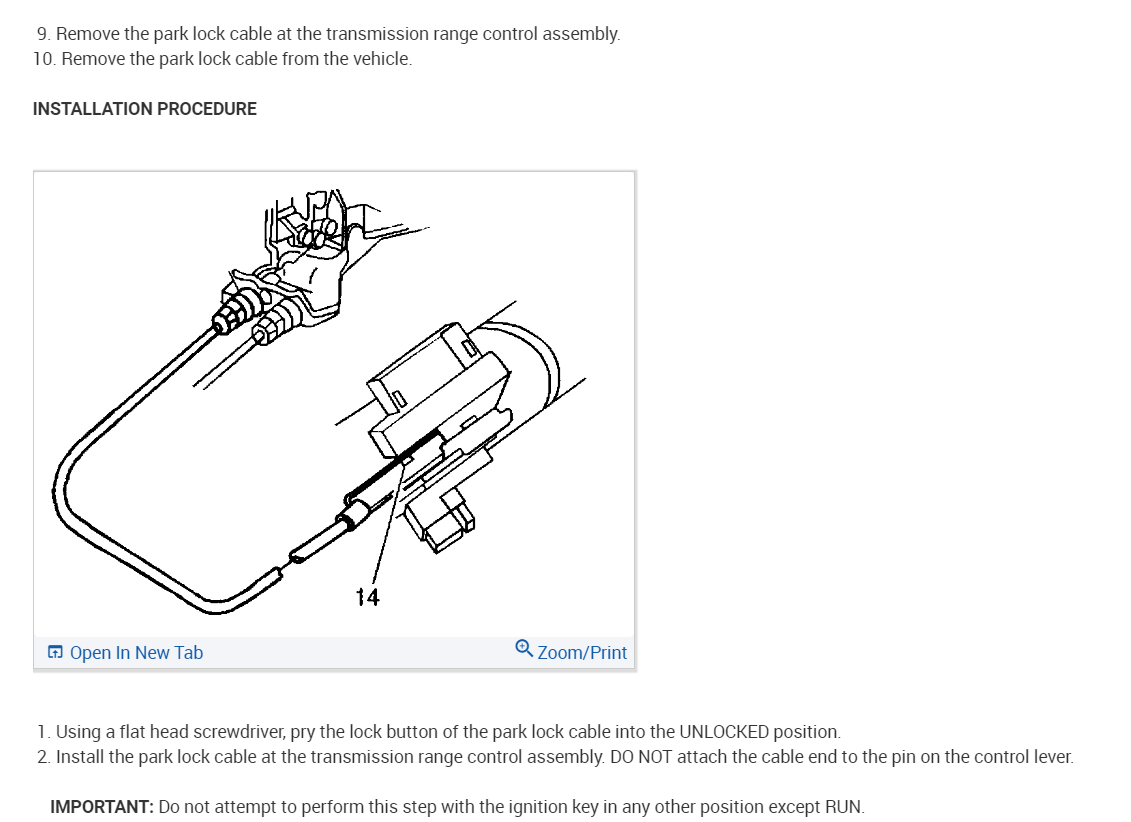 9. Remove the park lock cable at the transmission range control assembly.
10. Remove the park lock cable from the vehicle.

INSTALLATION PROCEDURE

14

Open In New Tab

Zoom/Print

1. Using a flat head screwdriver, pry the lock button of the park lock cable into the UNLOCKED position.
2. Install the park lock cable at the transmission range control assembly. DO NOT attach the cable end to the pin on the control lever.

IMPORTANT: Do not attempt to perform this step with the ignition key in any other position except RUN.