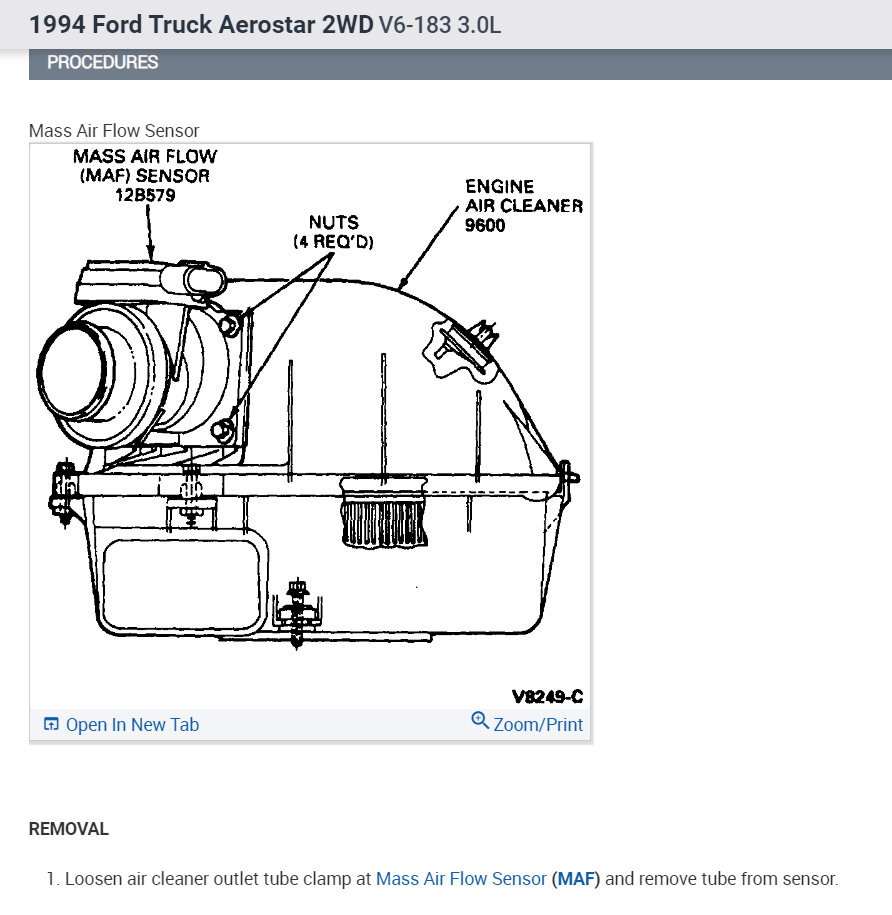 1994 Ford Truck Aerostar 2WD V6-183 3.0L

PROCEDURES

Mass Air Flow Sensor

MASS AIR FLOW (MAF) SENSOR 12B579

NUTS (4 REQ'D)

ENGINE AIR CLEANER 9600

V8249-C

Open In New Tab

Zoom/Print

REMOVAL

1. Loosen air cleaner outlet tube clamp at Mass Air Flow Sensor (MAF) and remove tube from sensor.