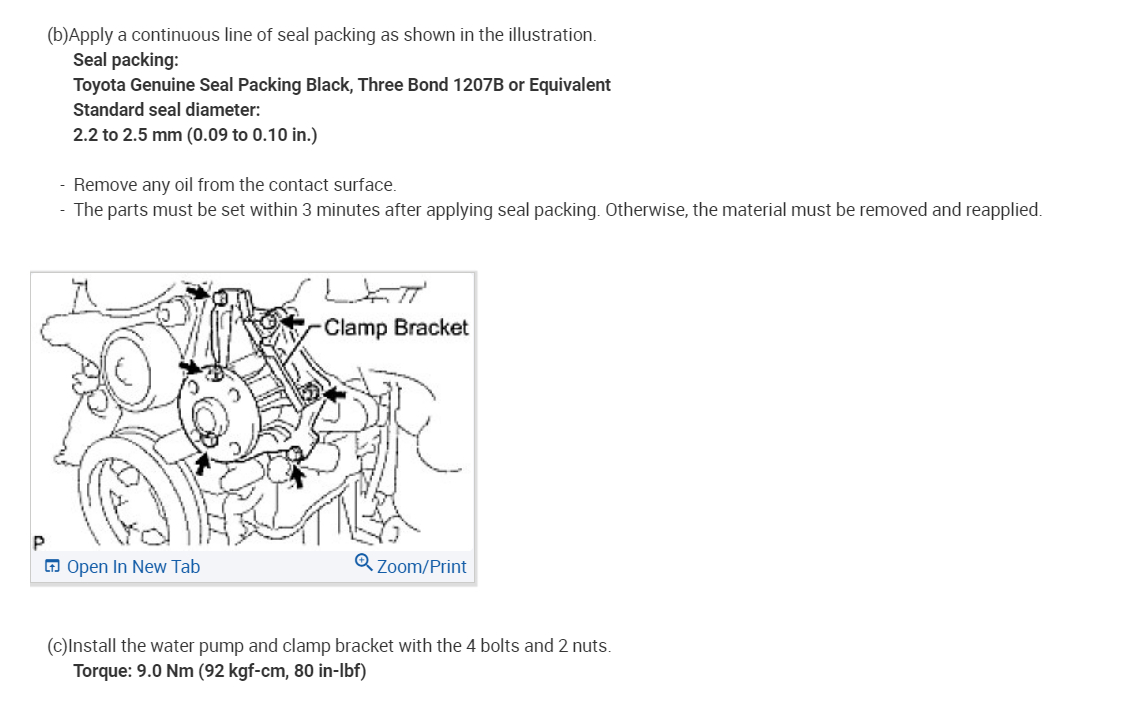 (b)Apply a continuous line of seal packing as shown in the illustration.
Seal packing:
Toyota Genuine Seal Packing Black, Three Bond 1207B or Equivalent
Standard seal diameter:
2.2 to 2.5 mm (0.09 to 0.10 in.)

- Remove any oil from the contact surface.
- The parts must be set within 3 minutes after applying seal packing. Otherwise, the material must be removed and reapplied.

Clamp Bracket

P

Open In New Tab

Zoom/Print

(c)Install the water pump and clamp bracket with the 4 bolts and 2 nuts.
Torque: 9.0 Nm (92 kgf-cm, 80 in-lbf)