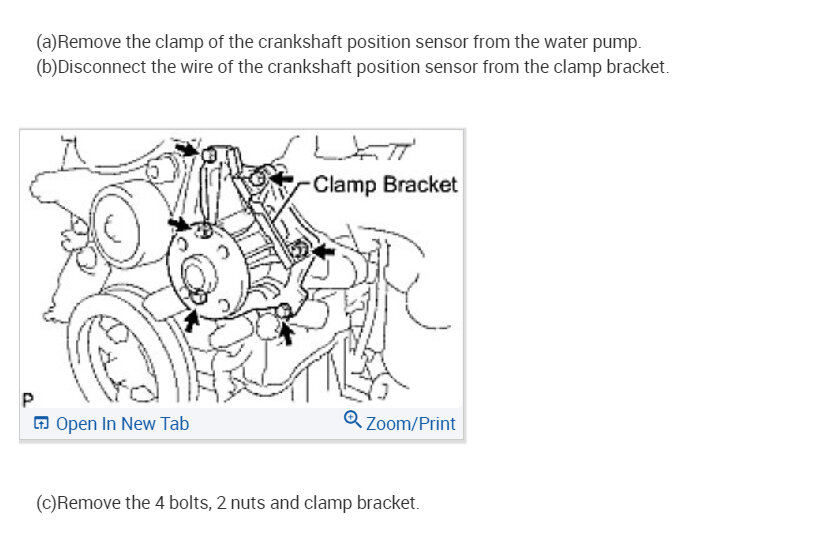 (a)Remove the clamp of the crankshaft position sensor from the water pump.
(b)Disconnect the wire of the crankshaft position sensor from the clamp bracket.

Clamp Bracket

P

Open In New Tab

Zoom/Print

(c)Remove the 4 bolts, 2 nuts and clamp bracket.