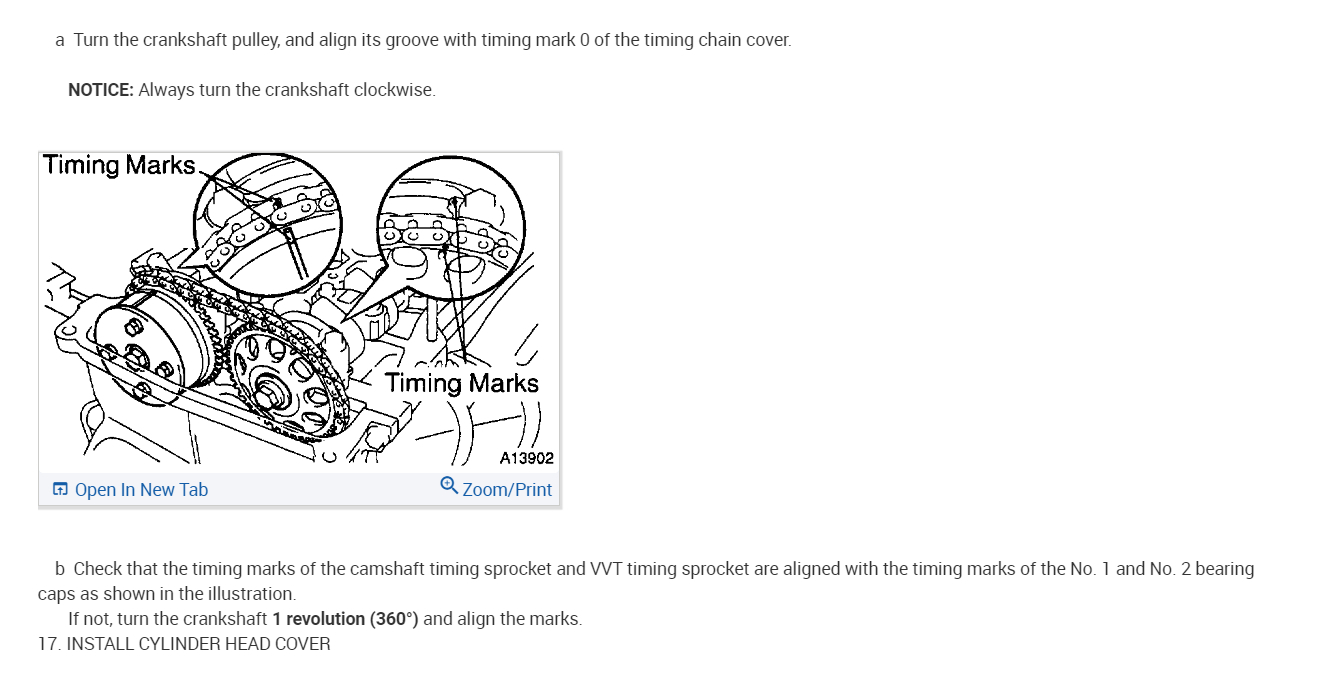 a Turn the crankshaft pulley, and align its groove with timing mark 0 of the timing chain cover.

NOTICE: Always turn the crankshaft clockwise.

Timing Marks

Timing Marks

A13902

Open In New Tab

Zoom/Print

b Check that the timing marks of the camshaft timing sprocket and VVT timing sprocket are aligned with the timing marks of the No. 1 and No. 2 bearing caps as shown in the illustration.

If not, turn the crankshaft 1 revolution (360°) and align the marks.

17. INSTALL CYLINDER HEAD COVER