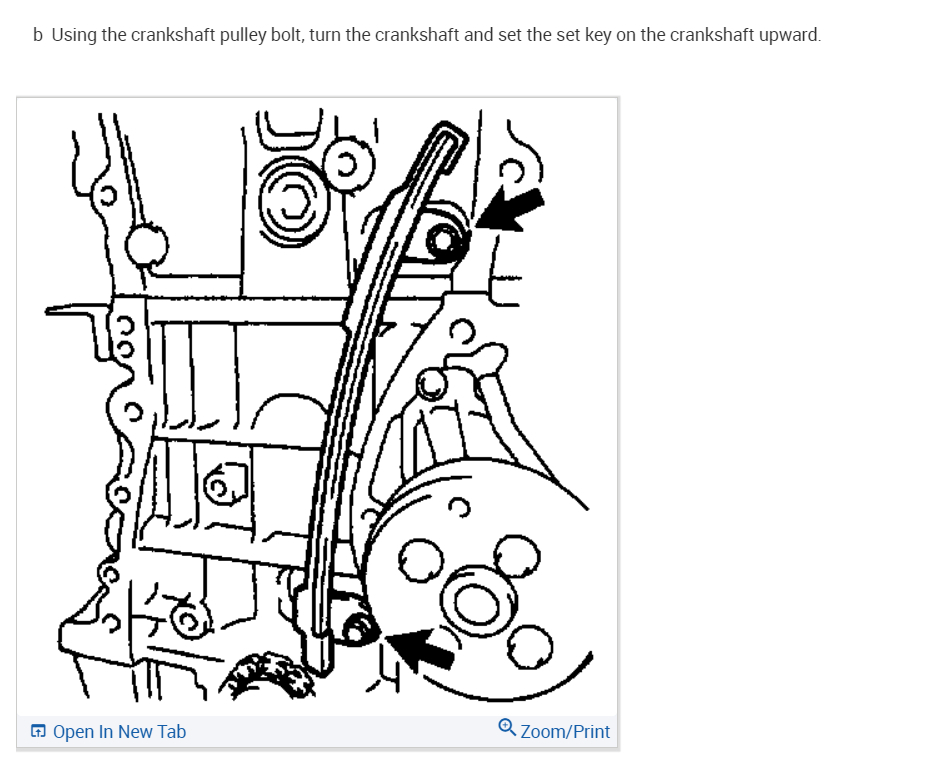 b Using the crankshaft pulley bolt, turn the crankshaft and set the set key on the crankshaft upward.

Open In New Tab

Zoom/Print