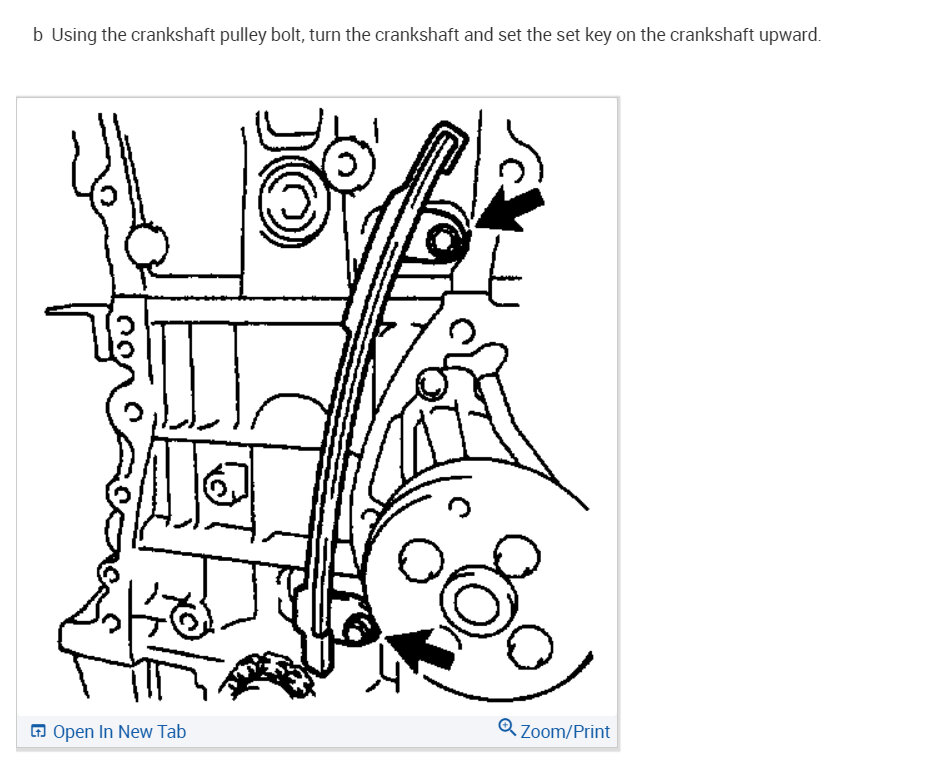 b Using the crankshaft pulley bolt, turn the crankshaft and set the set key on the crankshaft upward.

Open In New Tab

Zoom/Print