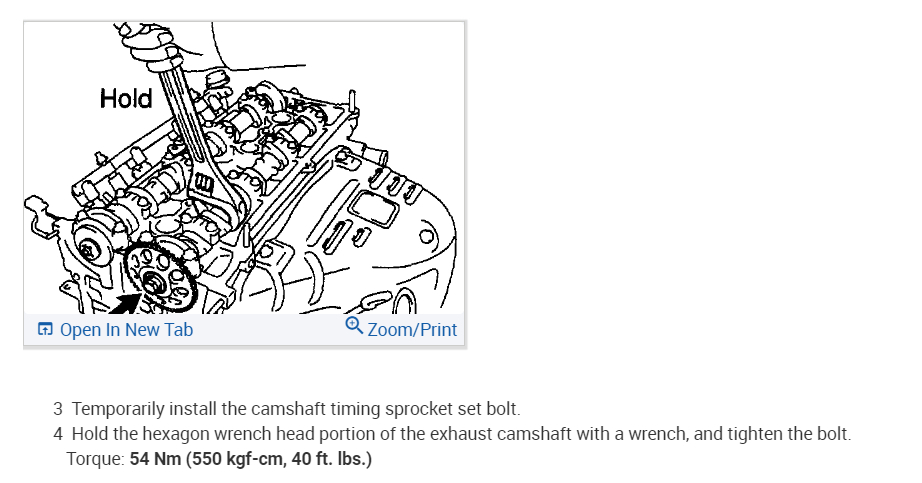 Hold

Open In New Tab

Zoom/Print

3 Temporarily install the camshaft timing sprocket set bolt.
4 Hold the hexagon wrench head portion of the exhaust camshaft with a wrench, and tighten the bolt.
Torque: 54 Nm (550 kgf-cm, 40 ft. lbs.)