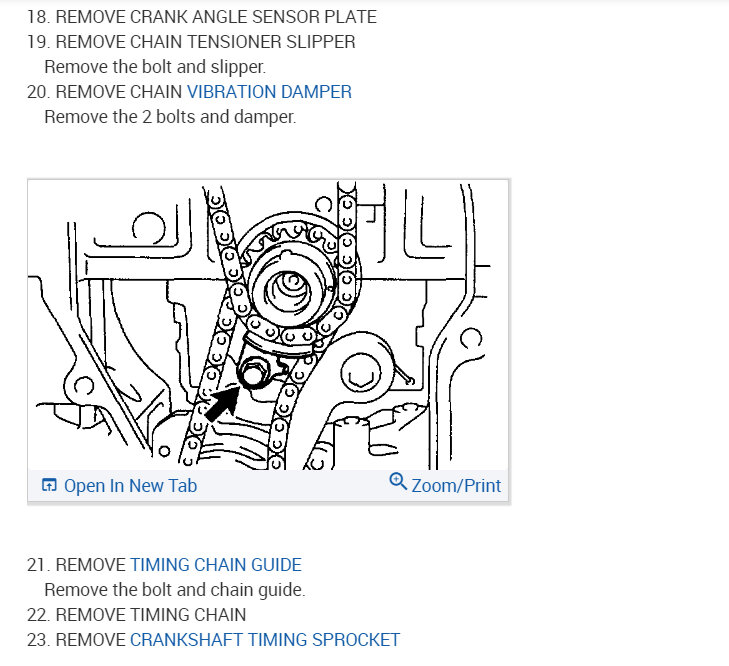 18. REMOVE CRANK ANGLE SENSOR PLATE
19. REMOVE CHAIN TENSIONER SLIPPER
Remove the bolt and slipper.
20. REMOVE CHAIN VIBRATION DAMPER
Remove the 2 bolts and damper.

Open In New Tab
Zoom/Print

21. REMOVE TIMING CHAIN GUIDE
Remove the bolt and chain guide.
22. REMOVE TIMING CHAIN
23. REMOVE CRANKSHAFT TIMING SPROCKET