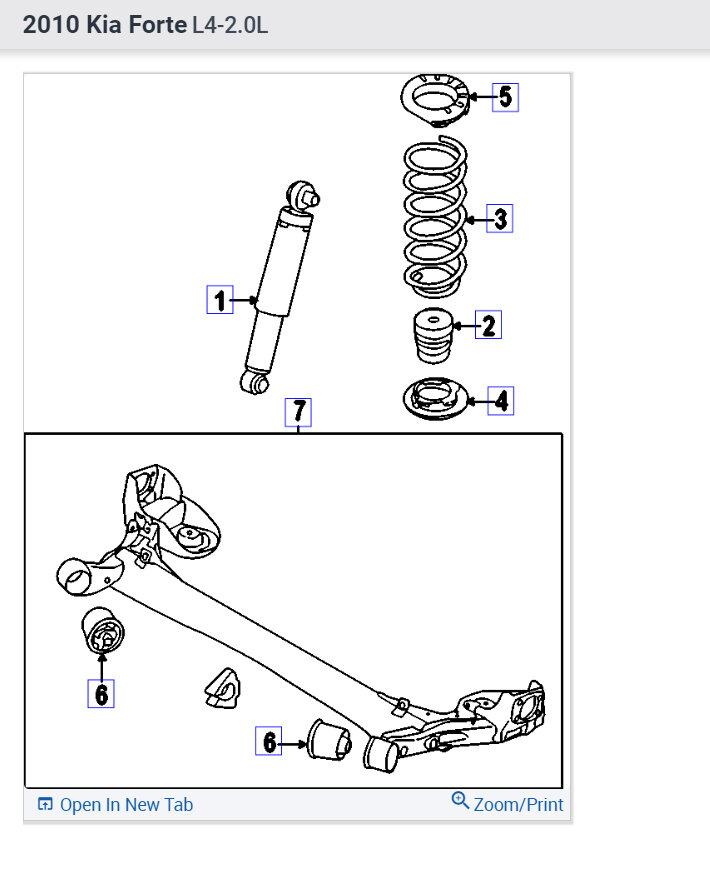 2010 Kia Forte L4-2.0L

5

3

1

2

4

7

6

6

Open In New Tab

Zoom/Print