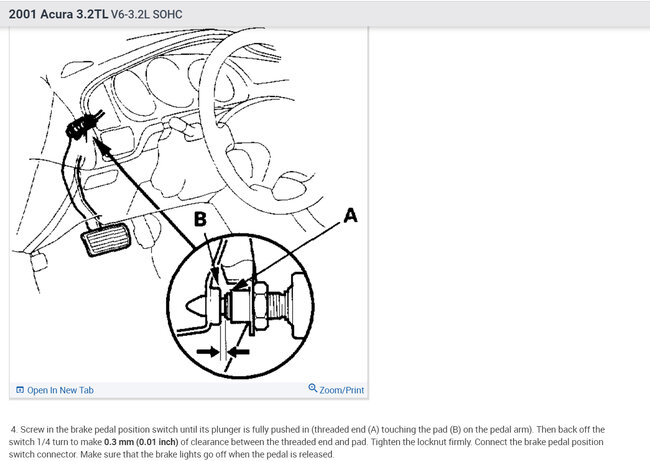 2001 Acura 3.2TL V6-3.2L SOHC

B

A

Open In New Tab

Zoom/Print

4. Screw in the brake pedal position switch until its plunger is fully pushed in (threaded end (A) touching the pad (B) on the pedal arm). Then back off the switch 1/4 turn to make 0.3 mm (0.01 inch) of clearance between the threaded end and pad. Tighten the locknut firmly. Connect the brake pedal position switch connector. Make sure that the brake lights go off when the pedal is released.