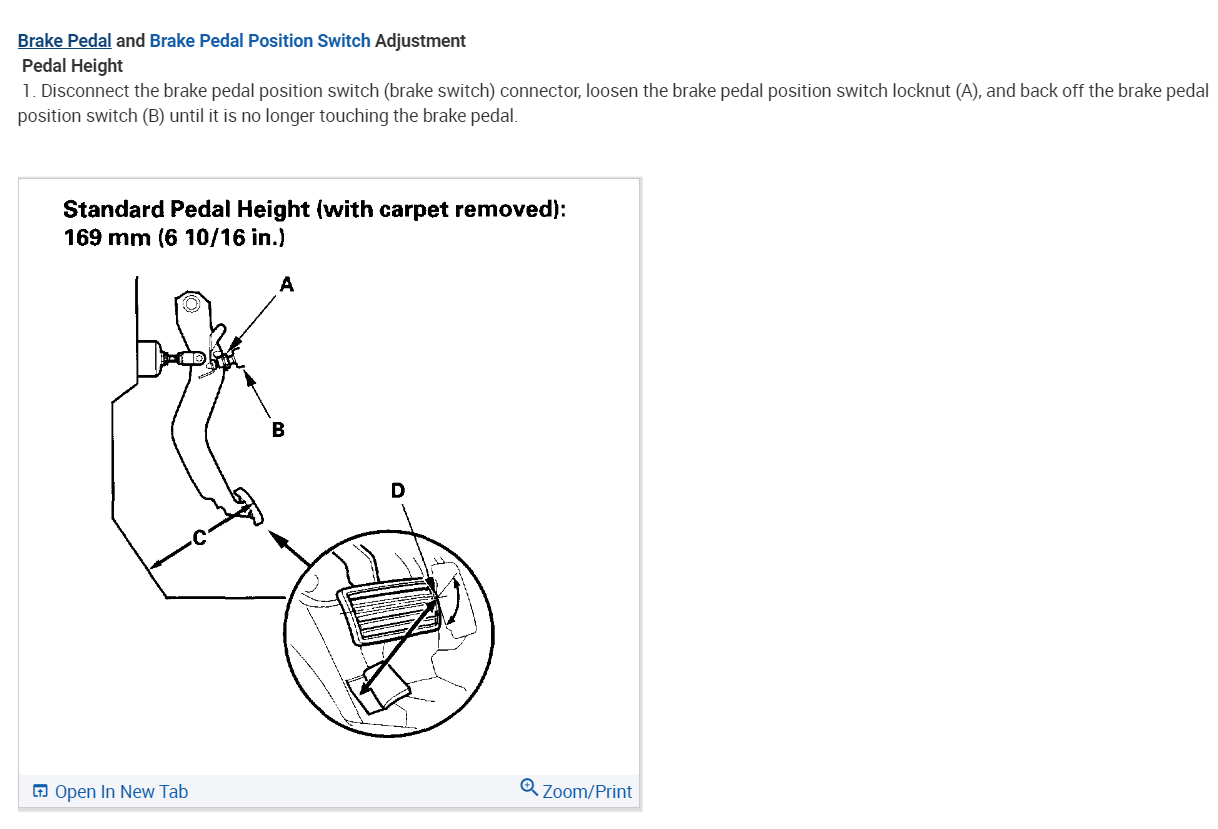 Brake Pedal and Brake Pedal Position Switch Adjustment
Pedal Height
1. Disconnect the brake pedal position switch (brake switch) connector, loosen the brake pedal position switch locknut (A), and back off the brake pedal position switch (B) until it is no longer touching the brake pedal.

Standard Pedal Height (with carpet removed):
169 mm (6 10/16 in.)

A
B
C
D

Open In New Tab
Zoom/Print