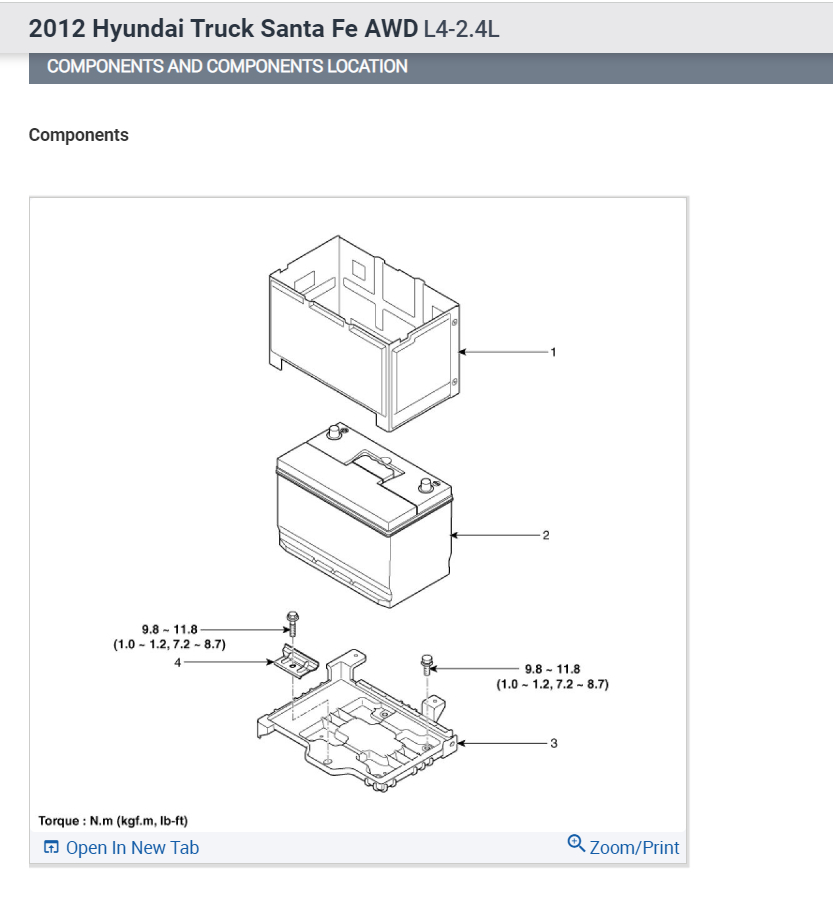 2012 Hyundai Truck Santa Fe AWD L4-2.4L

COMPONENTS AND COMPONENTS LOCATION

Components

1

2

9.8 ~ 11.8
(1.0 ~ 1.2, 7.2 ~ 8.7)

4

9.8 ~ 11.8
(1.0 ~ 1.2, 7.2 ~ 8.7)

3

Torque : N.m (kgf.m, lb-ft)

Open In New Tab

Zoom/Print