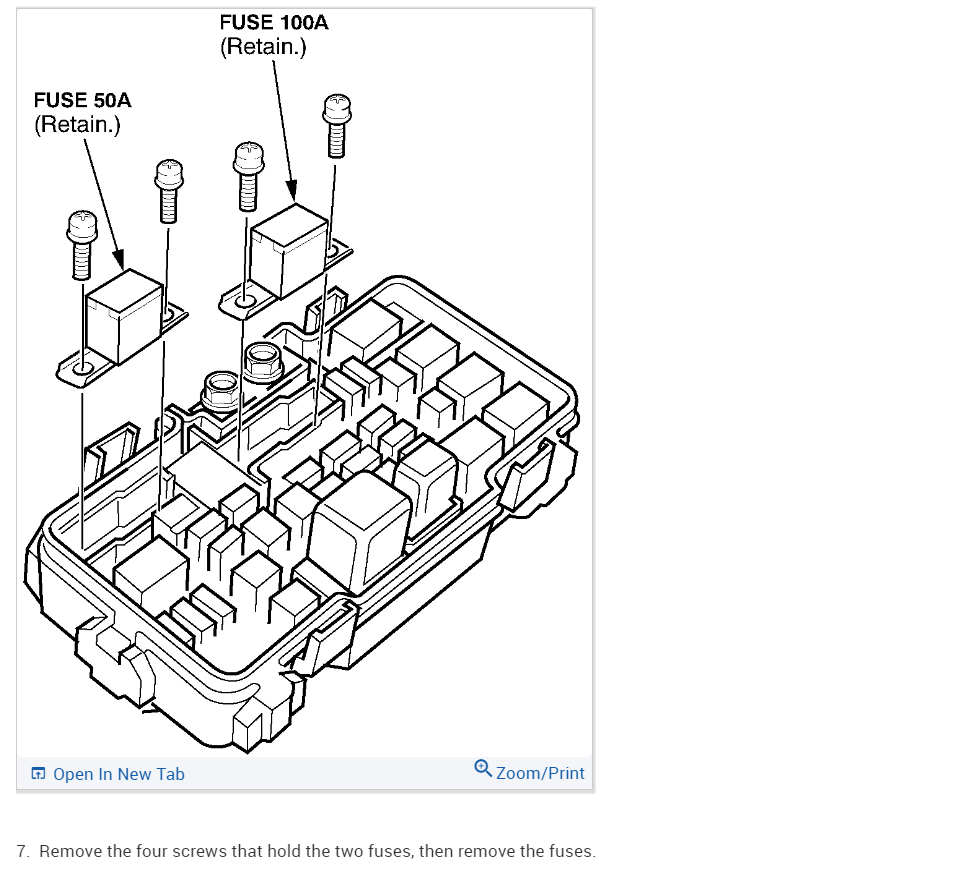 FUSE 100A
(Retain.)

FUSE 50A
(Retain.)

Open In New Tab

Zoom/Print

7. Remove the four screws that hold the two fuses, then remove the fuses.