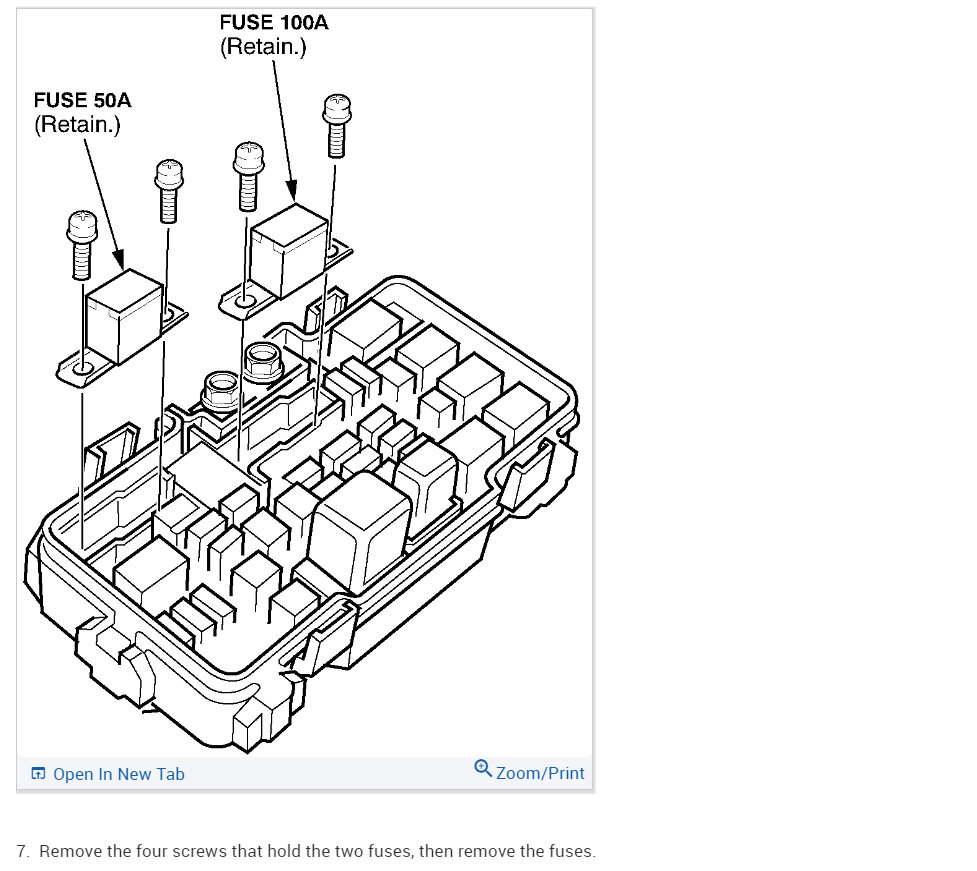 FUSE 100A
(Retain.)

FUSE 50A
(Retain.)

Open In New Tab

Zoom/Print

7. Remove the four screws that hold the two fuses, then remove the fuses.