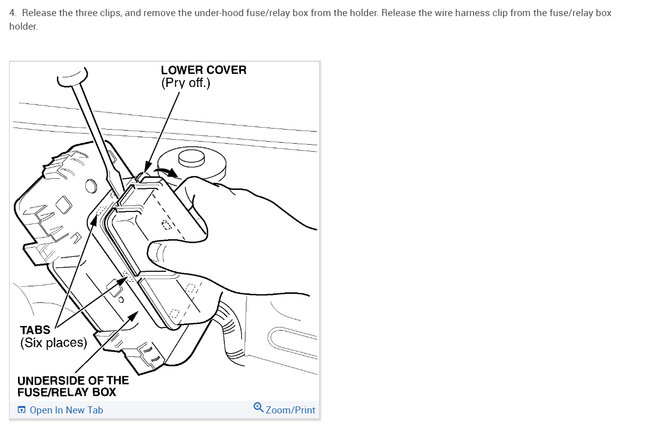 4. Release the three clips, and remove the under-hood fuse/relay box from the holder. Release the wire harness clip from the fuse/relay box holder.

LOWER COVER
(Pry off.)

TABS
(Six places)

UNDERSIDE OF THE FUSE/RELAY BOX

Open In New Tab

Zoom/Print