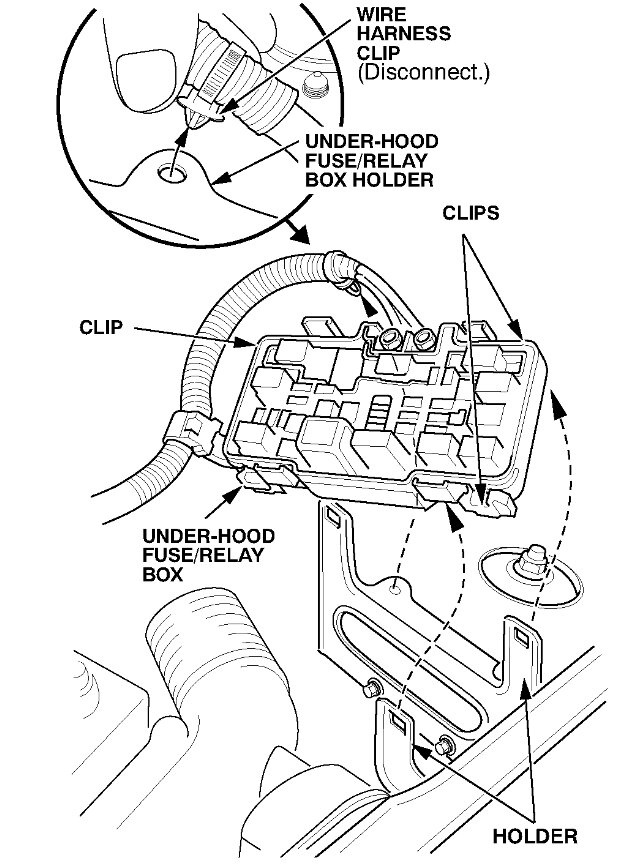 WIRE HARNESS CLIP (Disconnect.)

UNDER-HOOD FUSE/RELAY BOX HOLDER

CLIPS

CLIP

UNDER-HOOD FUSE/RELAY BOX

HOLDER