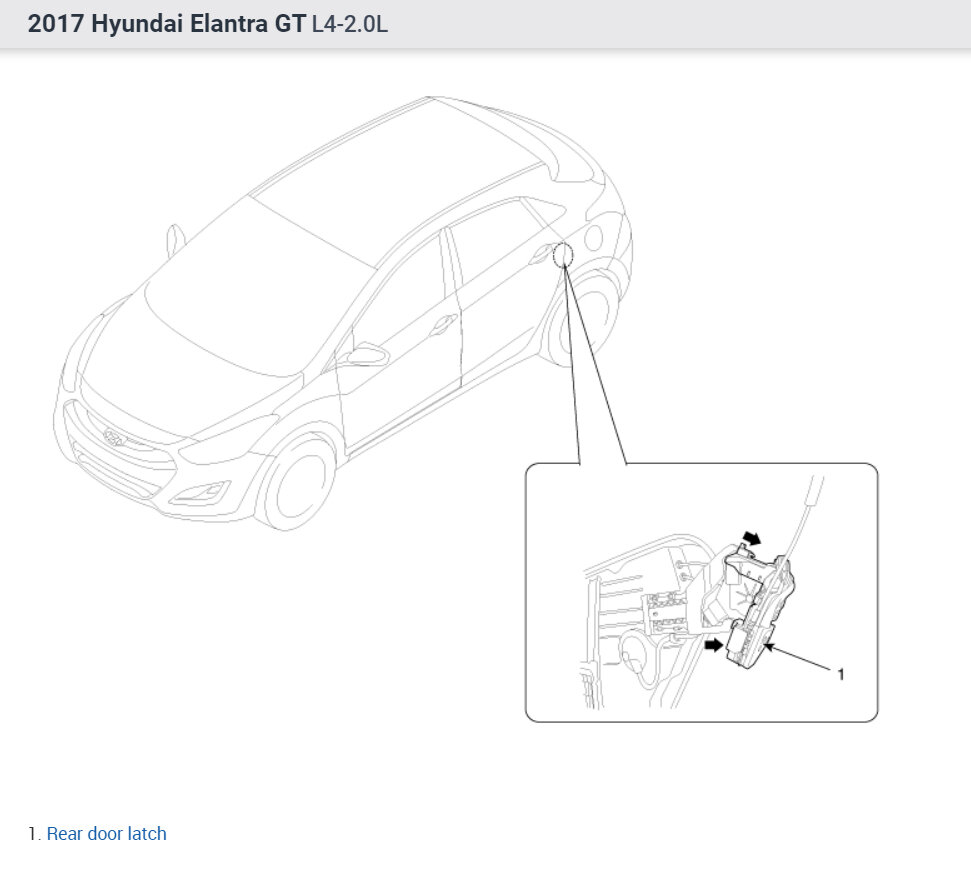 2017 Hyundai Elantra GT L4-2.0L

1

1. Rear door latch