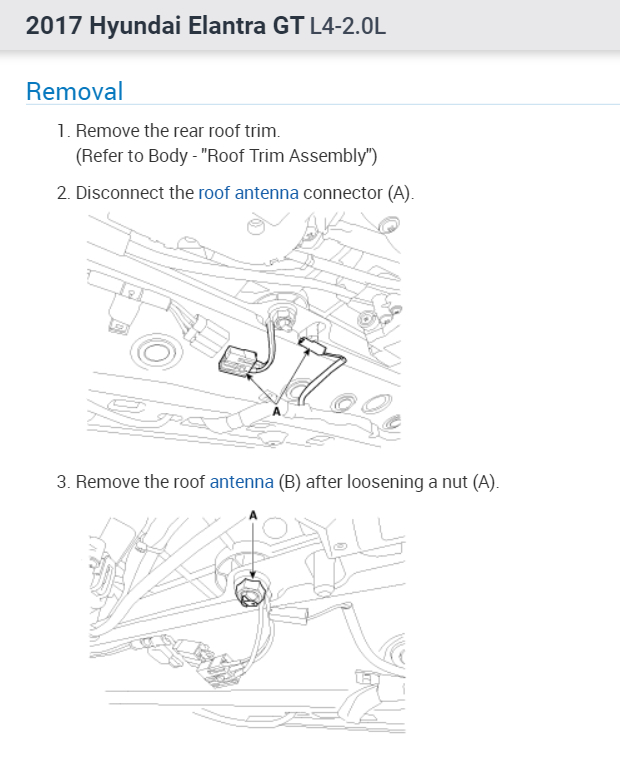 2017 Hyundai Elantra GT L4-2.0L

Removal

1. Remove the rear roof trim.
(Refer to Body - "Roof Trim Assembly")

2. Disconnect the roof antenna connector (A).

A

3. Remove the roof antenna (B) after loosening a nut (A).

A