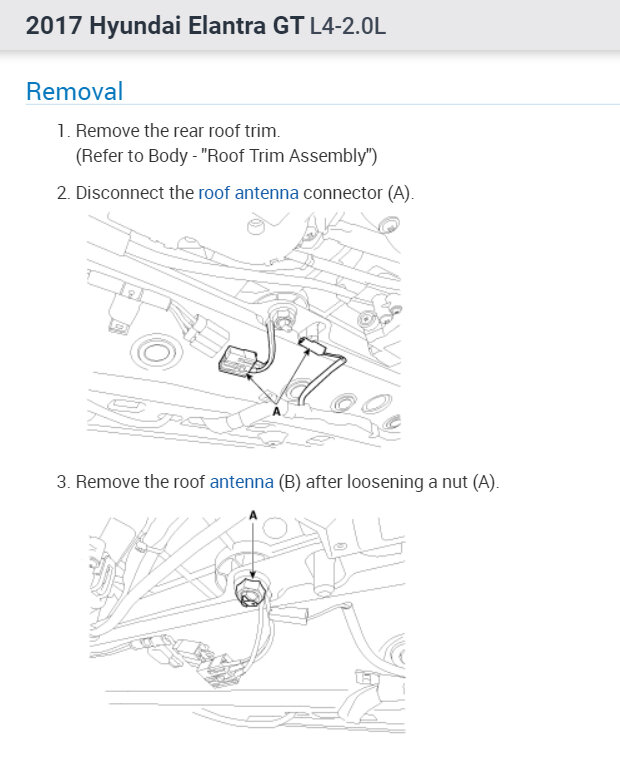 2017 Hyundai Elantra GT L4-2.0L

Removal

1. Remove the rear roof trim.
(Refer to Body - "Roof Trim Assembly")

2. Disconnect the roof antenna connector (A).

A

3. Remove the roof antenna (B) after loosening a nut (A).

A