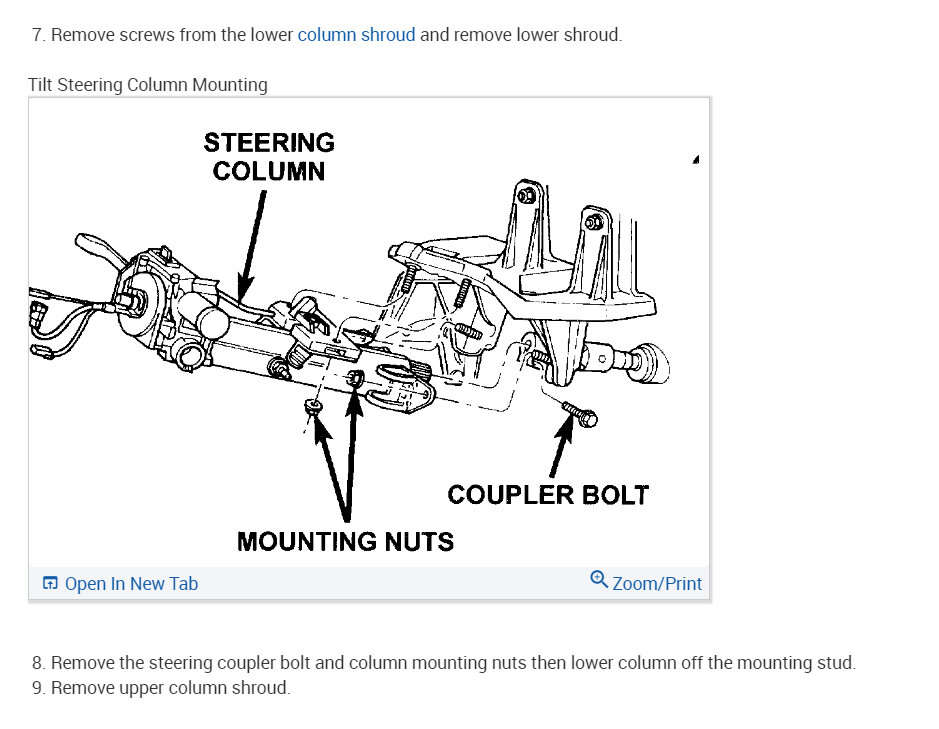 7. Remove screws from the lower column shroud and remove lower shroud.

Tilt Steering Column Mounting

STEERING COLUMN

COUPLER BOLT

MOUNTING NUTS

Open In New Tab

Zoom/Print

8. Remove the steering coupler bolt and column mounting nuts then lower column off the mounting stud.
9. Remove upper column shroud.