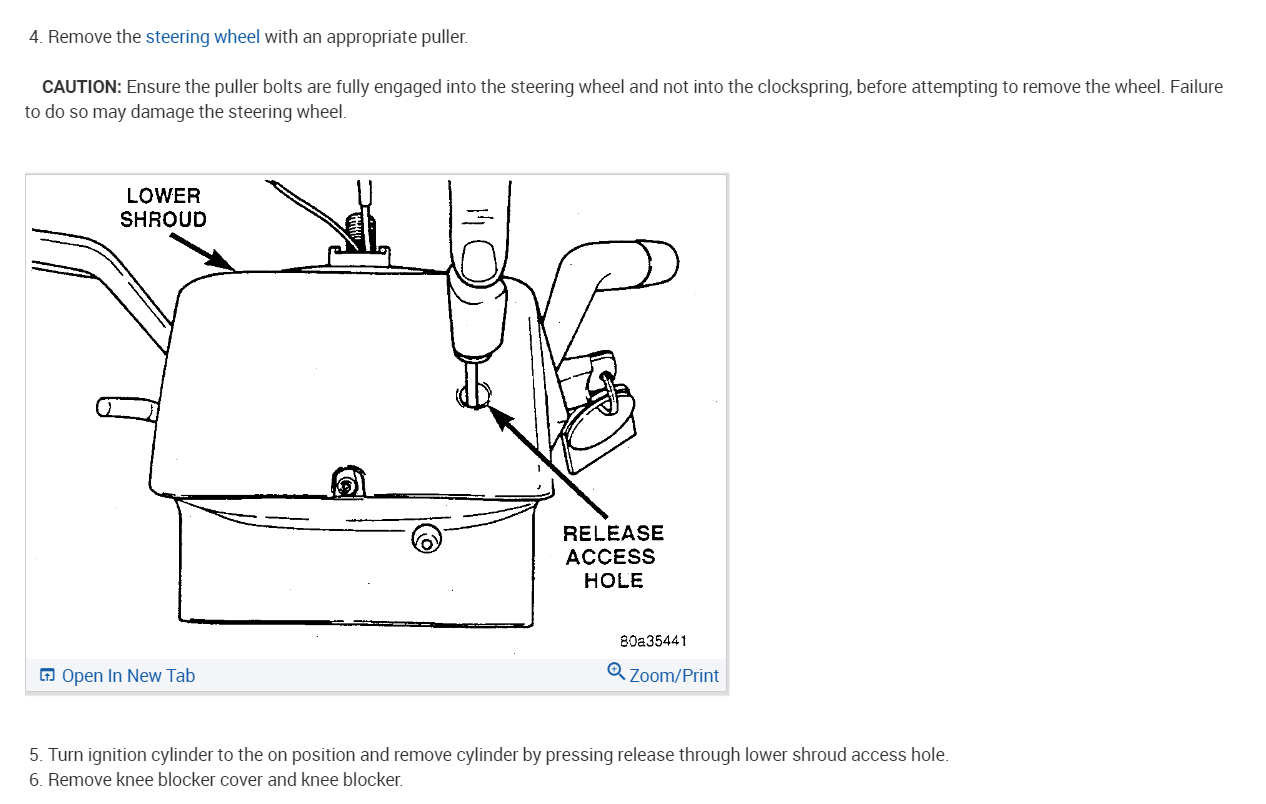 4. Remove the steering wheel with an appropriate puller.

CAUTION: Ensure the puller bolts are fully engaged into the steering wheel and not into the clockspring, before attempting to remove the wheel. Failure to do so may damage the steering wheel.

LOWER SHROUD

RELEASE ACCESS HOLE

80a35441

Open In New Tab

Zoom/Print

5. Turn ignition cylinder to the on position and remove cylinder by pressing release through lower shroud access hole.
6. Remove knee blocker cover and knee blocker.