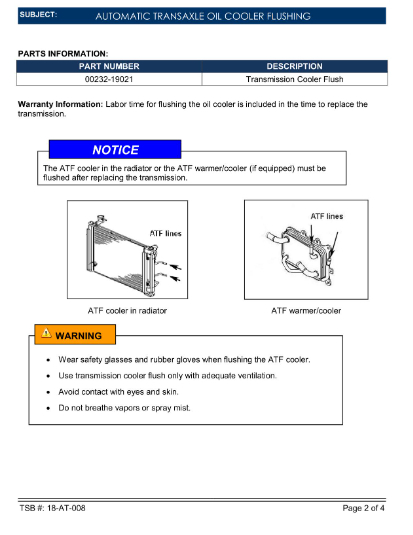 SUBJECT: AUTOMATIC TRANSAXLE OIL COOLER FLUSHING

PARTS INFORMATION:

| PART NUMBER | DESCRIPTION |
|---|---|
| 00232-19021 | Transmission Cooler Flush |

Warranty Information: Labor time for flushing the oil cooler is included in the time to replace the transmission.

NOTICE

The ATF cooler in the radiator or the ATF warmer/cooler (if equipped) must be flushed after replacing the transmission.

ATF lines

ATF cooler in radiator

ATF lines

ATF warmer/cooler

WARNING

• Wear safety glasses and rubber gloves when flushing the ATF cooler.

• Use transmission cooler flush only with adequate ventilation.

• Avoid contact with eyes and skin.

• Do not breathe vapors or spray mist.

TSB #: 18-AT-008

Page 2 of 4