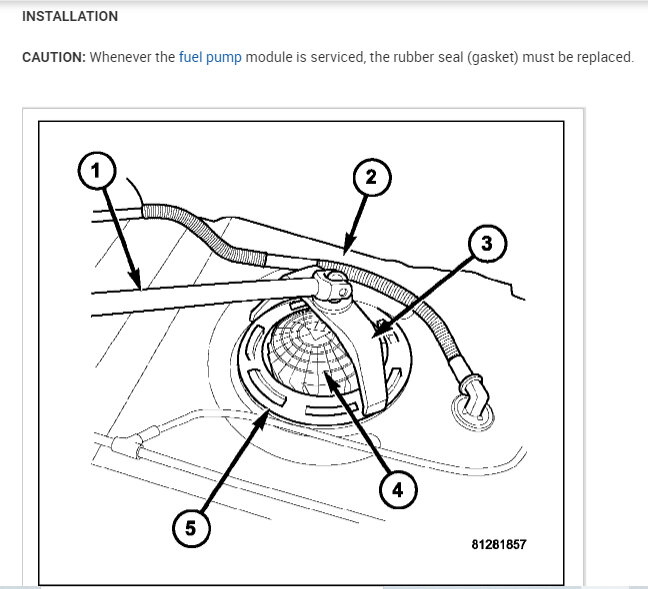 INSTALLATION

CAUTION: Whenever the fuel pump module is serviced, the rubber seal (gasket) must be replaced.

1

2

3

4

5

81281857