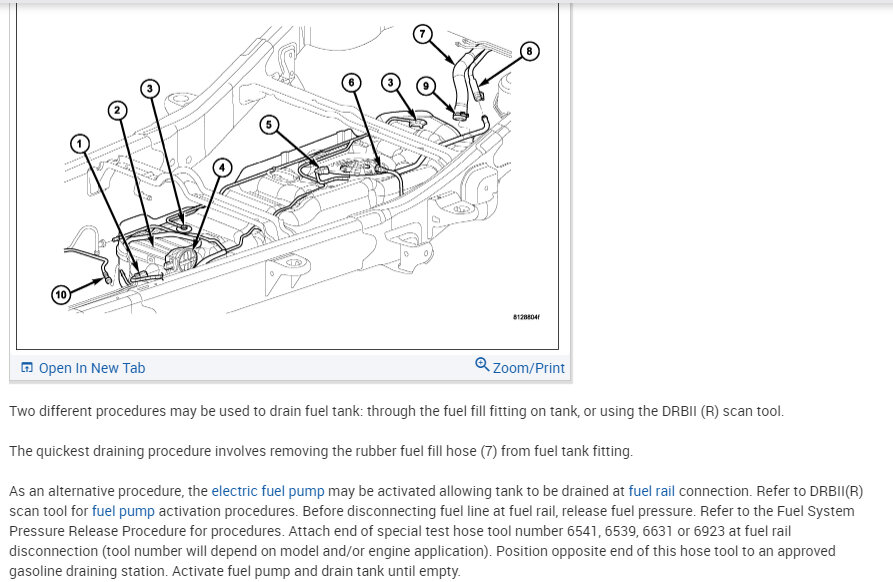 7
8
3
6
3
9
2
5
1
4
10
8128804f

Open In New Tab
Zoom/Print

Two different procedures may be used to drain fuel tank: through the fuel fill fitting on tank, or using the DRBII (R) scan tool.

The quickest draining procedure involves removing the rubber fuel fill hose (7) from fuel tank fitting.

As an alternative procedure, the electric fuel pump may be activated allowing tank to be drained at fuel rail connection. Refer to DRBII(R) scan tool for fuel pump activation procedures. Before disconnecting fuel line at fuel rail, release fuel pressure. Refer to the Fuel System Pressure Release Procedure for procedures. Attach end of special test hose tool number 6541, 6539, 6631 or 6923 at fuel rail disconnection (tool number will depend on model and/or engine application). Position opposite end of this hose tool to an approved gasoline draining station. Activate fuel pump and drain tank until empty.