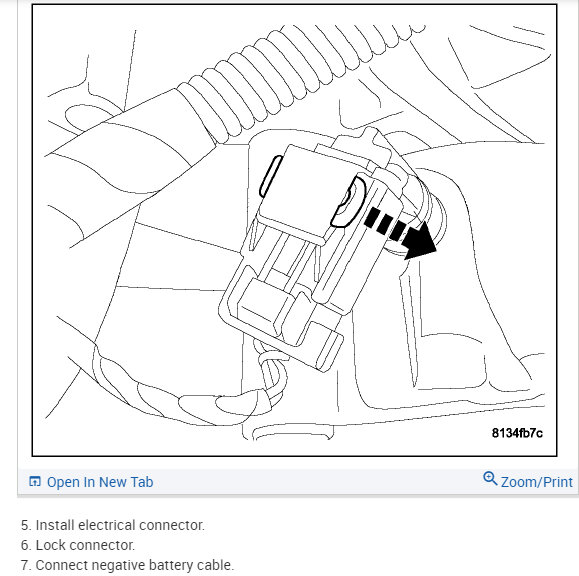 8134fb7c

Open In New Tab

Zoom/Print

5. Install electrical connector.
6. Lock connector.
7. Connect negative battery cable.