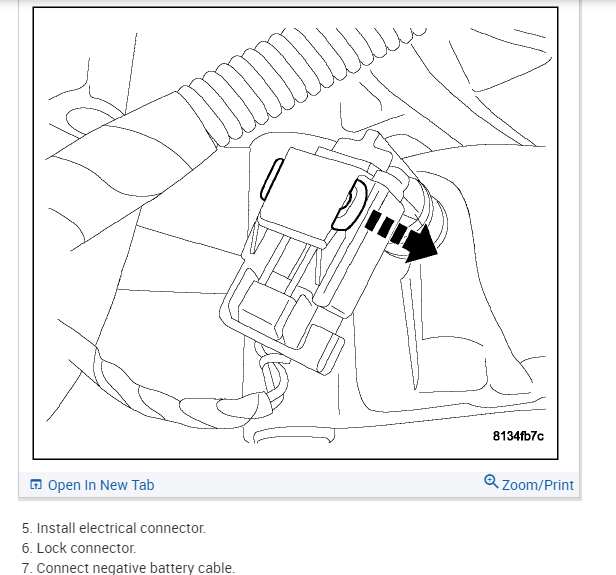 8134fb7c

Open In New Tab

Zoom/Print

5. Install electrical connector.
6. Lock connector.
7. Connect negative battery cable.