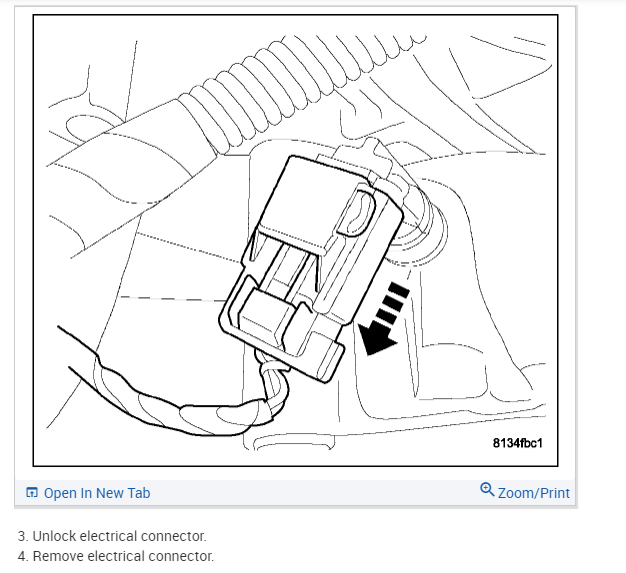 8134fbc1

Open In New Tab

Zoom/Print

3. Unlock electrical connector.
4. Remove electrical connector.