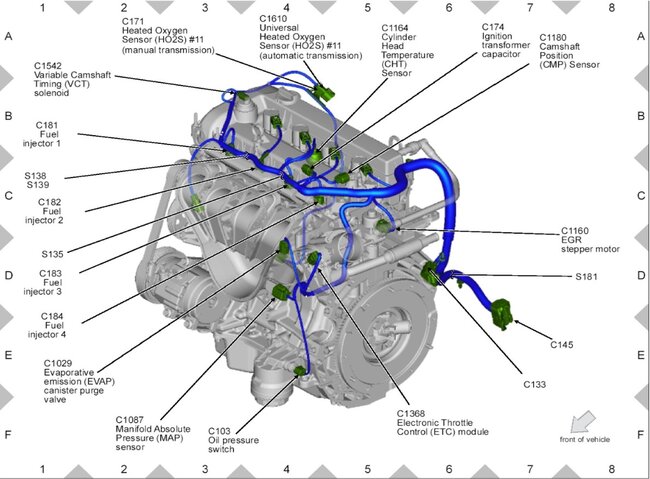 1 2 3 4 5 6 7 8

A

B

C

D

E

F

C171
Heated Oxygen Sensor (HO2S) #11 (manual transmission)

C1610
Universal Heated Oxygen Sensor (HO2S) #11 (automatic transmission)

C1164
Cylinder Head Temperature (CHT) Sensor

C174
Ignition transformer capacitor

C1180
Camshaft Position (CMP) Sensor

C1542
Variable Camshaft Timing (VCT) solenoid

C181
Fuel injector 1

S138
S139

C182
Fuel injector 2

S135

C183
Fuel injector 3

C184
Fuel injector 4

C1029
Evaporative emission (EVAP) canister purge valve

C1087
Manifold Absolute Pressure (MAP) sensor

C103
Oil pressure switch

C1368
Electronic Throttle Control (ETC) module

C1160
EGR stepper motor

S181

C145

C133

front of vehicle

A

B

C

D

E

F

1 2 3 4 5 6 7 8