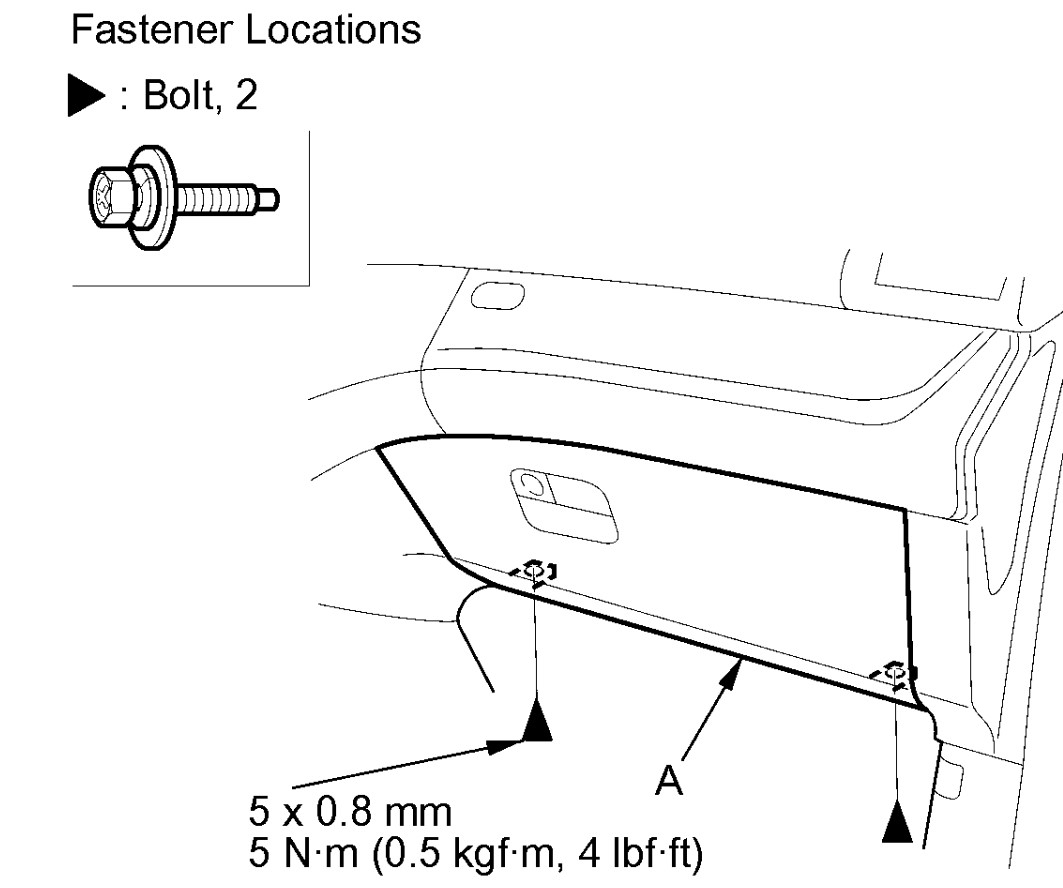 Fastener Locations

▶ : Bolt, 2

A

5 x 0.8 mm
5 N·m (0.5 kgf·m, 4 lbf·ft)