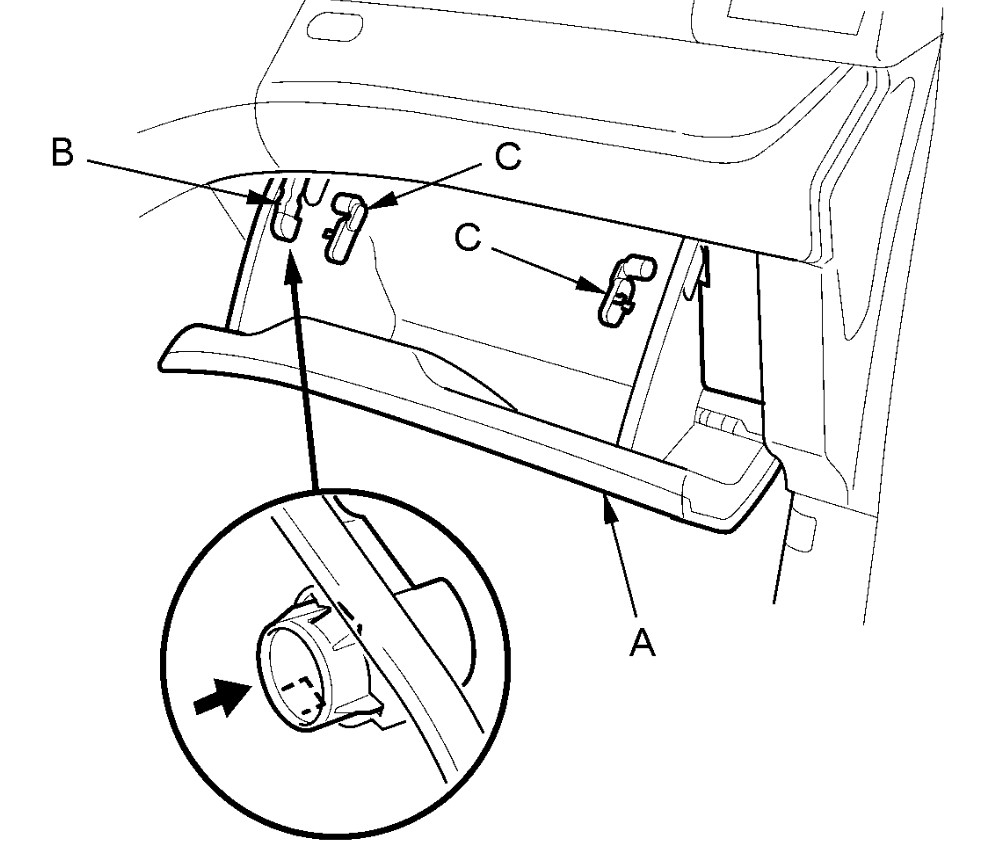 B
C
C
A